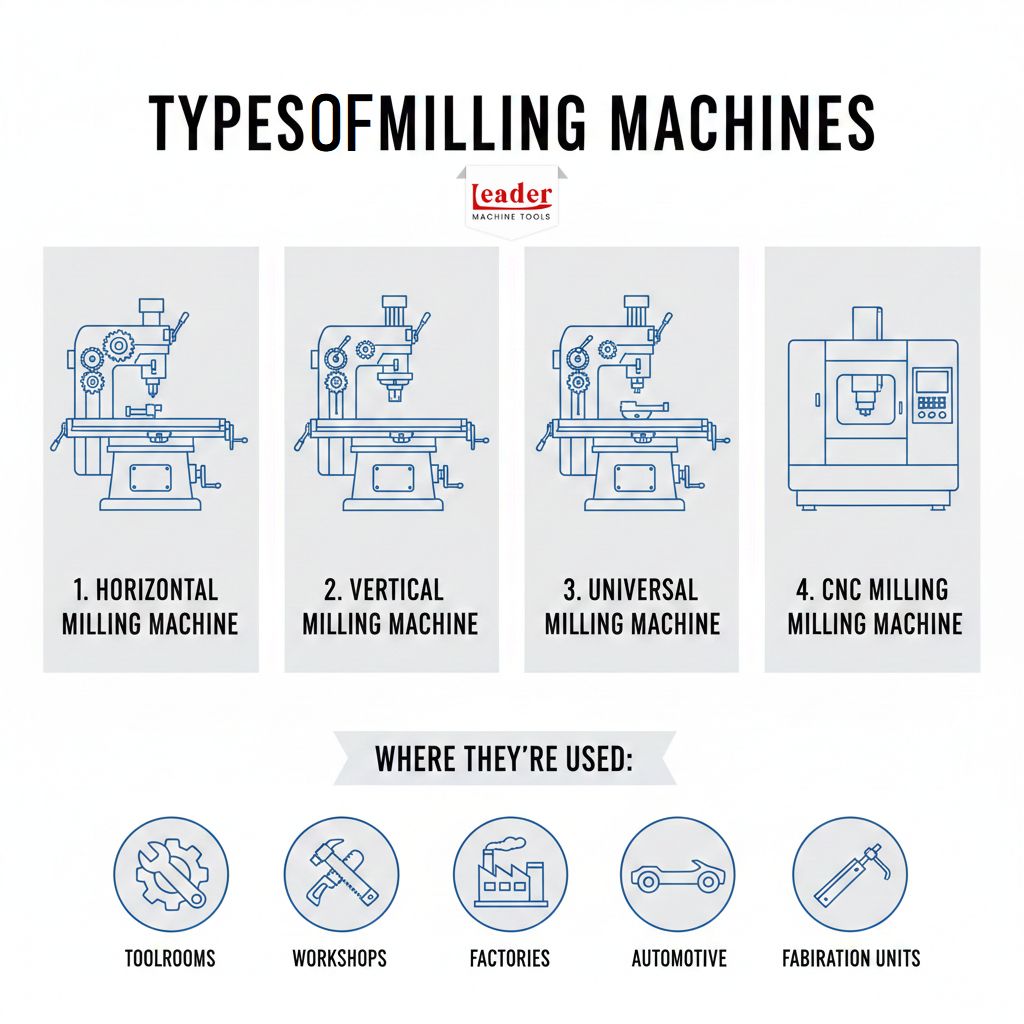 TYPESOFMILLING MACHINES

Leader
MACHINE TOOLS

1. HORIZONTAL MILLING MACHINE

2. VERTICAL MILLING MACHINE

3. UNIVERSAL MILLING MACHINE

4. CNC MILLING MILLING MACHINE

WHERE THEY'RE USED:

TOOLROOMS

WORKSHOPS

FACTORIES

AUTOMOTIVE

FABIRATION UNITS