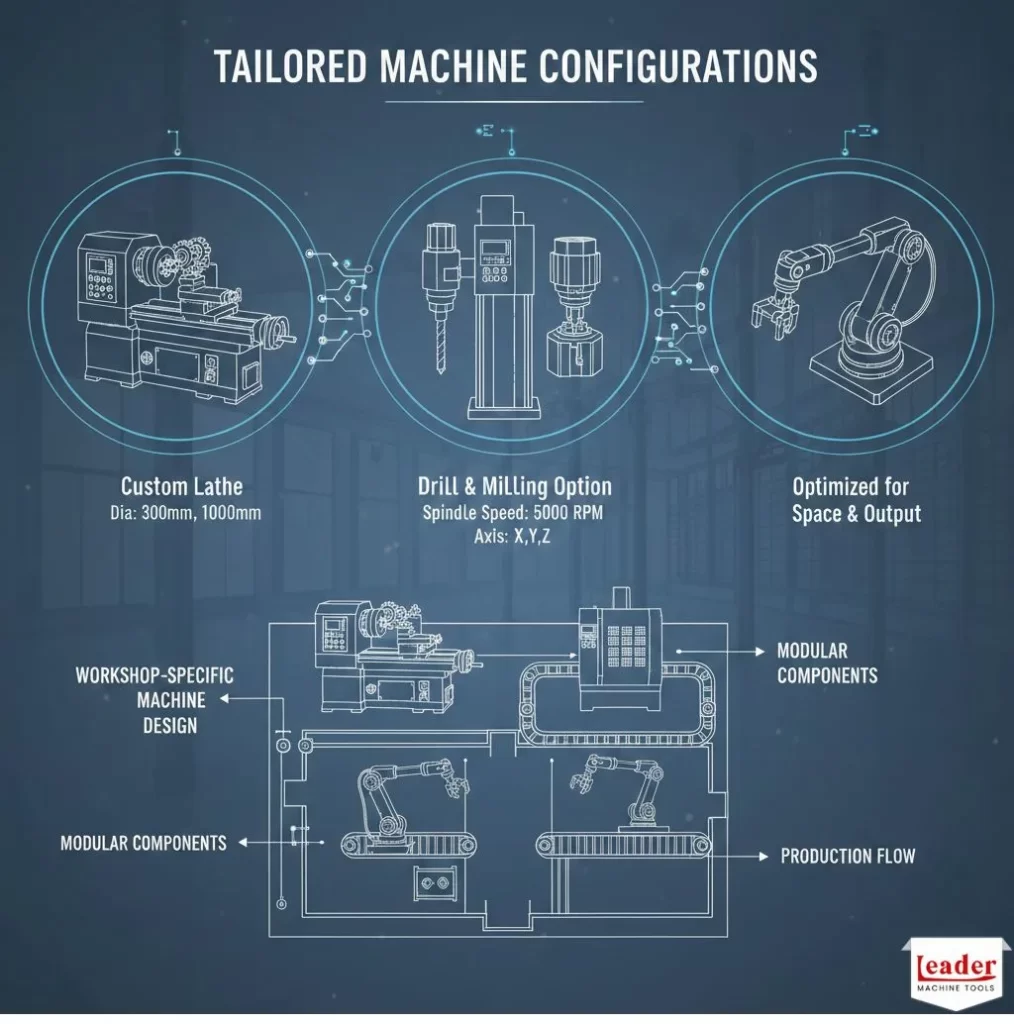 TAILORED MACHINE CONFIGURATIONS

Custom Lathe
Dia: 300mm, 1000mm

Drill & Milling Option
Spindle Speed: 5000 RPM
Axis: X,Y,Z

Optimized for
Space & Output

WORKSHOP-SPECIFIC MACHINE DESIGN

MODULAR COMPONENTS

MODULAR COMPONENTS

PRODUCTION FLOW

leader
MACHINE TOOLS