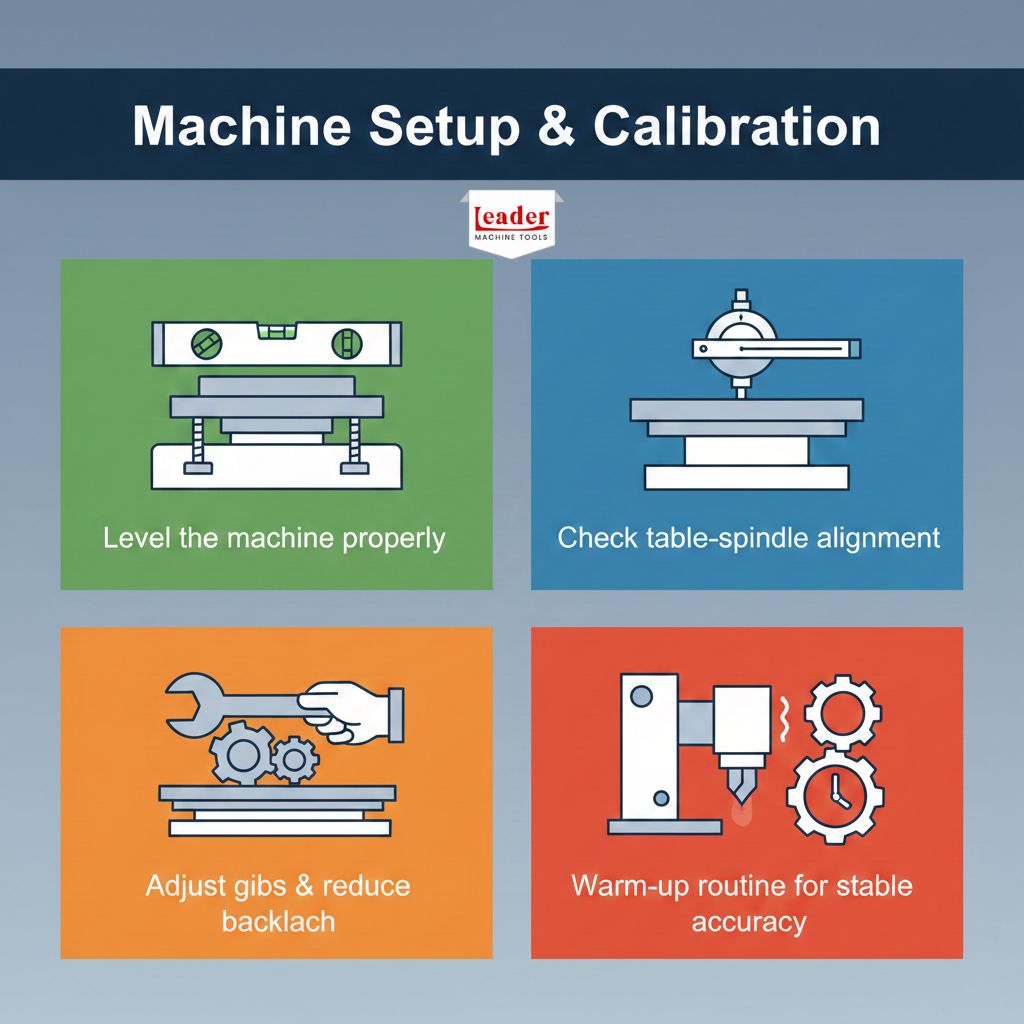 Machine Setup & Calibration

Leader
MACHINE TOOLS

Level the machine properly

Check table-spindle alignment

Adjust gibs & reduce backlach

Warm-up routine for stable accuracy